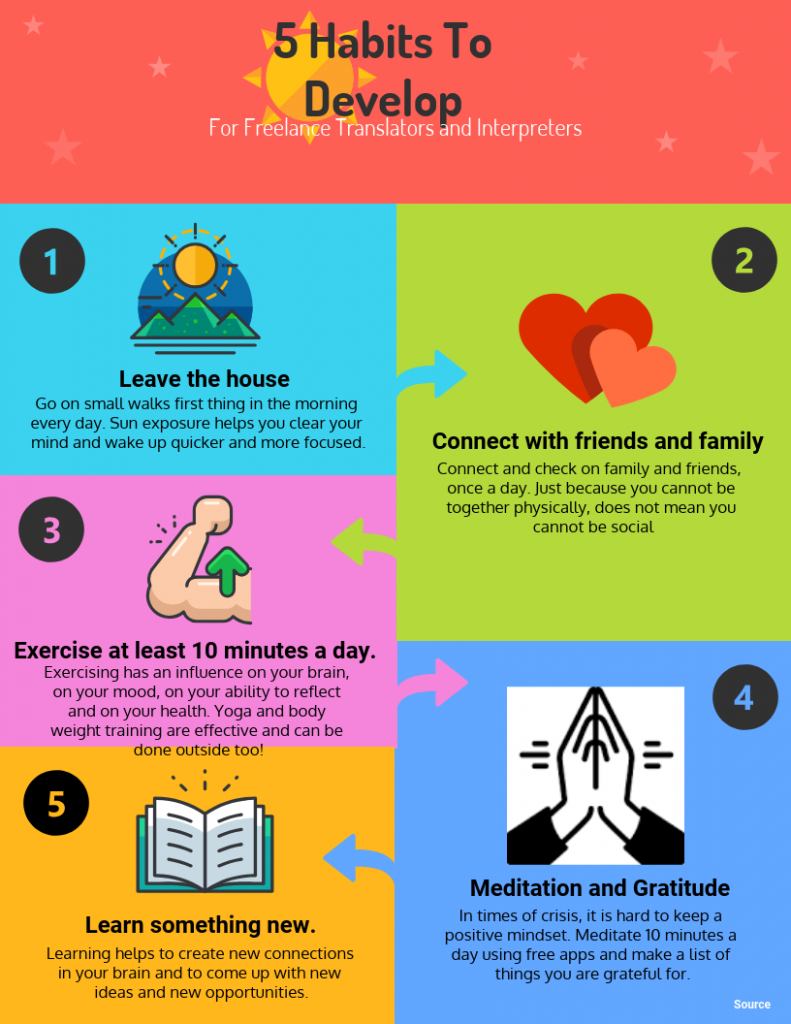 5 Habits To Develop

For Freelance Translators and Interpreters

1

Leave the house

Go on small walks first thing in the morning every day. Sun exposure helps you clear your mind and wake up quicker and more focused.

2

Connect with friends and family

Connect and check on family and friends, once a day. Just because you cannot be together physically, does not mean you cannot be social

3

Exercise at least 10 minutes a day.

Exercising has an influence on your brain, on your mood, on your ability to reflect and on your health. Yoga and body weight training are effective and can be done outside too!

4

Meditation and Gratitude

In times of crisis, it is hard to keep a positive mindset. Meditate 10 minutes a day using free apps and make a list of things you are grateful for.

5

Learn something new.

Learning helps to create new connections in your brain and to come up with new ideas and new opportunities.

Source